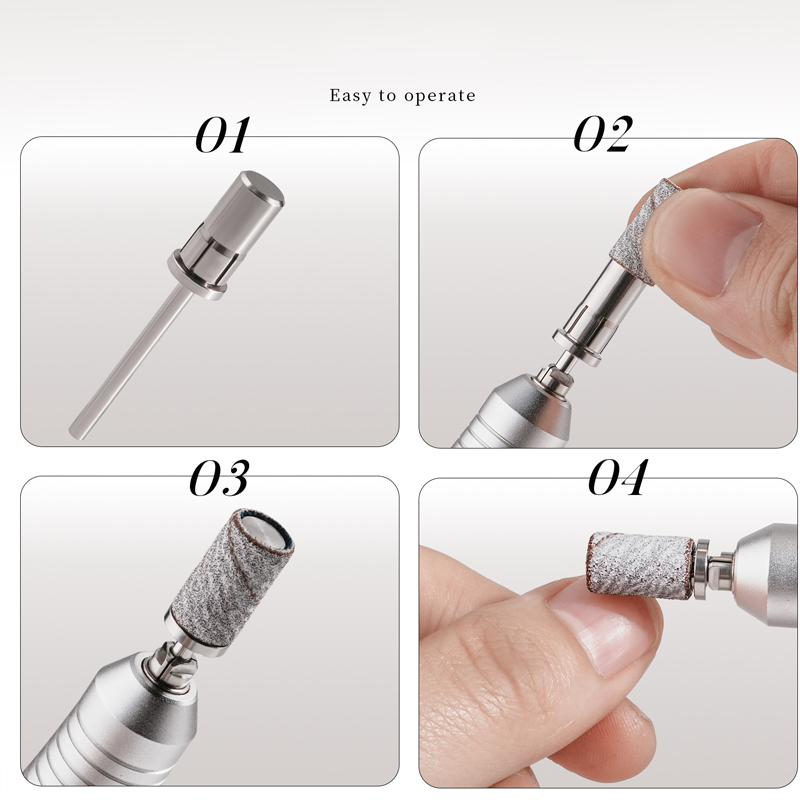 Easy to operate

01

02

03

04